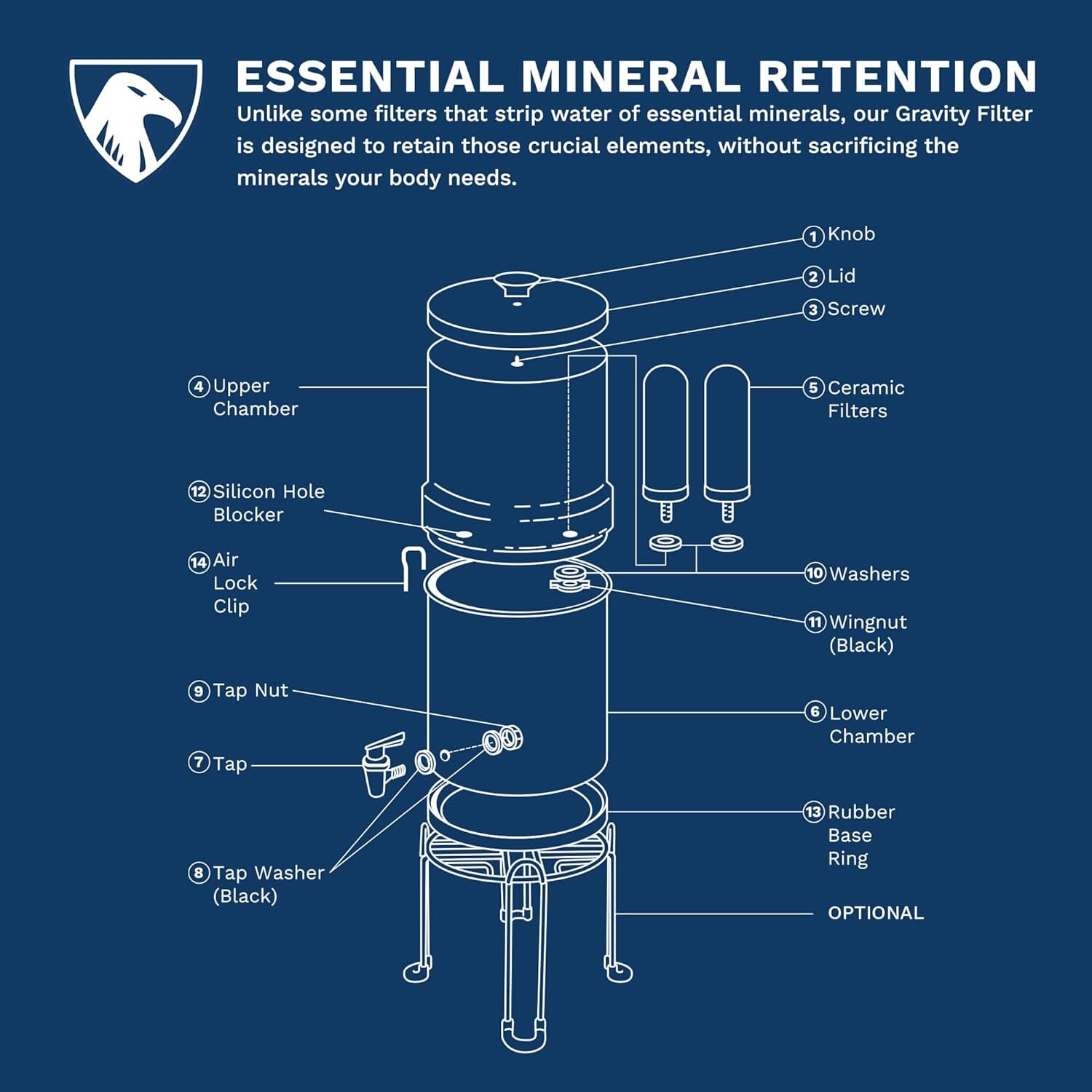 ESSENTIAL MINERAL RETENTION

Unlike some filters that strip water of essential minerals, our Gravity Filter is designed to retain those crucial elements, without sacrificing the minerals your body needs.

1 Knob
2 Lid
3 Screw
4 Upper Chamber
5 Ceramic Filters
12 Silicon Hole Blocker
14 Air Lock Clip
10 Washers
11 Wingnut (Black)
9 Tap Nut
6 Lower Chamber
7 Tap
13 Rubber Base Ring
8 Tap Washer (Black)
OPTIONAL