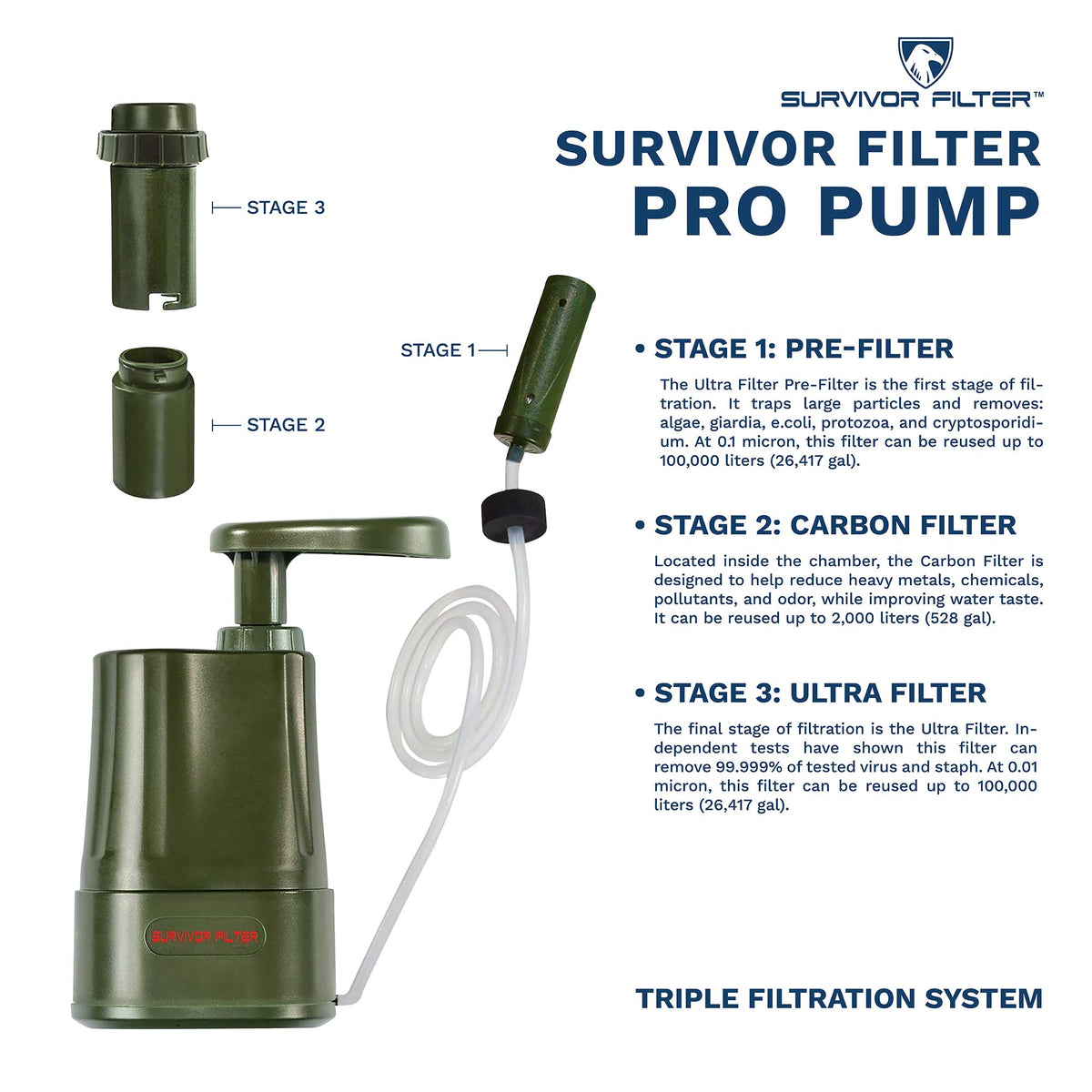 SURVIVOR FILTER™

SURVIVOR FILTER PRO PUMP

STAGE 3

STAGE 2

STAGE 1

• STAGE 1: PRE-FILTER

The Ultra Filter Pre-Filter is the first stage of filtration. It traps large particles and removes: algae, giardia, e.coli, protozoa, and cryptosporidium. At 0.1 micron, this filter can be reused up to 100,000 liters (26,417 gal).

• STAGE 2: CARBON FILTER

Located inside the chamber, the Carbon Filter is designed to help reduce heavy metals, chemicals, pollutants, and odor, while improving water taste. It can be reused up to 2,000 liters (528 gal).

• STAGE 3: ULTRA FILTER

The final stage of filtration is the Ultra Filter. Independent tests have shown this filter can remove 99.999% of tested virus and staph. At 0.01 micron, this filter can be reused up to 100,000 liters (26,417 gal).

SURVIVOR FILTER

TRIPLE FILTRATION SYSTEM