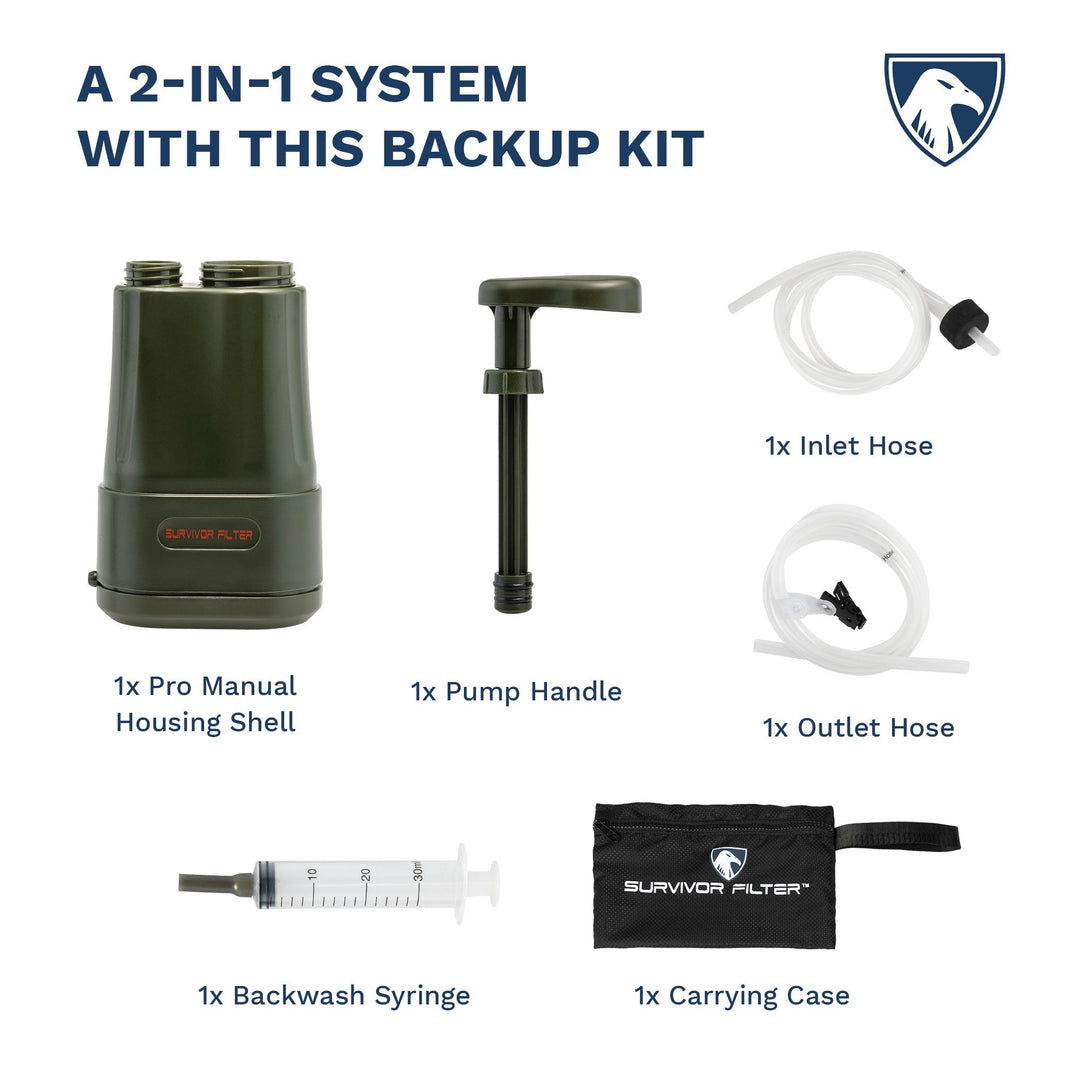 A 2-IN-1 SYSTEM WITH THIS BACKUP KIT

SURVIVOR FILTER

1x Pro Manual Housing Shell

1x Pump Handle

1x Inlet Hose

1x Outlet Hose

10 20 30ml

1x Backwash Syringe

SURVIVOR FILTER™

1x Carrying Case